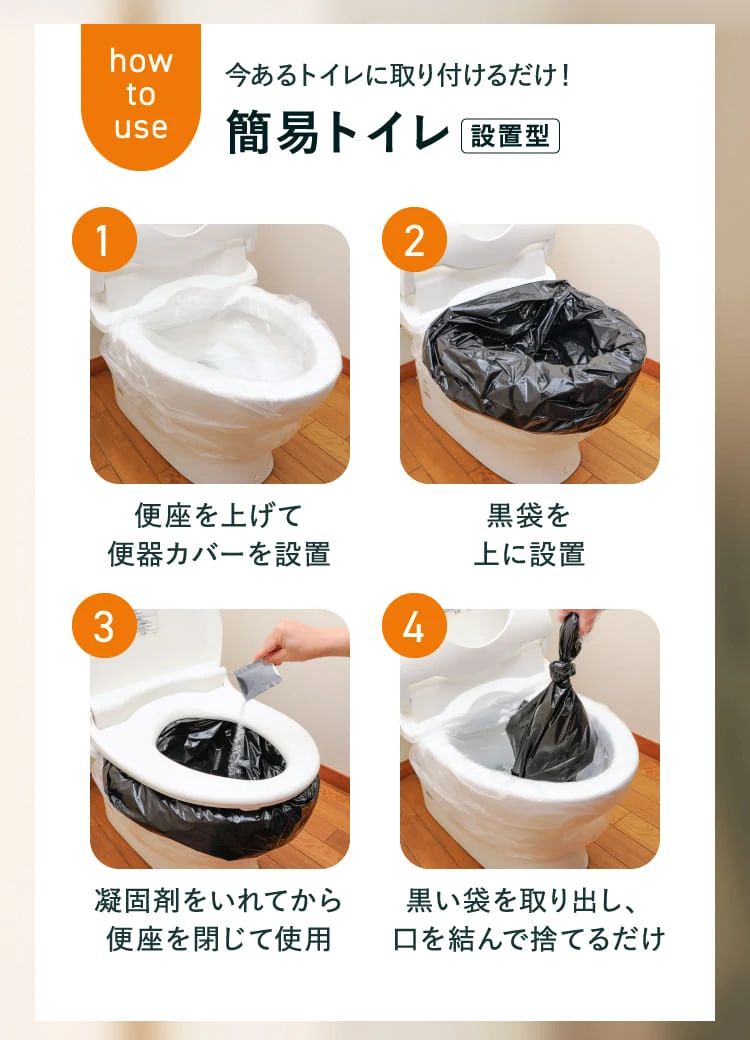 how to use

今あるトイレに取り付けるだけ！

簡易トイレ 設置型

1

便座を上げて
便器カバーを設置

2

黒袋を
上に設置

3

凝固剤をいれてから
便座を閉じて使用

4

黒い袋を取り出し、
口を結んで捨てるだけ