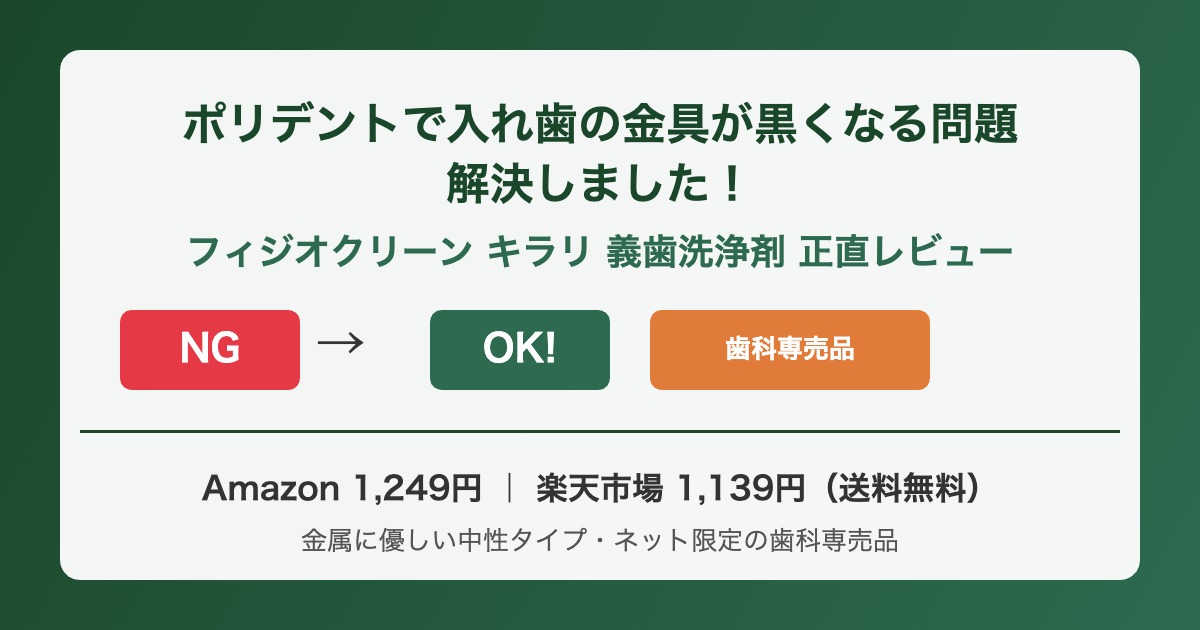 ポリデントで入れ歯の金具が黒くなる問題
解決しました！

フィジオクリーン キラリ 義歯洗浄剤 正直レビュー

NG → OK! 歯科専売品

Amazon 1,249円 ｜ 楽天市場 1,139円（送料無料）

金属に優しい中性タイプ・ネット限定の歯科専売品